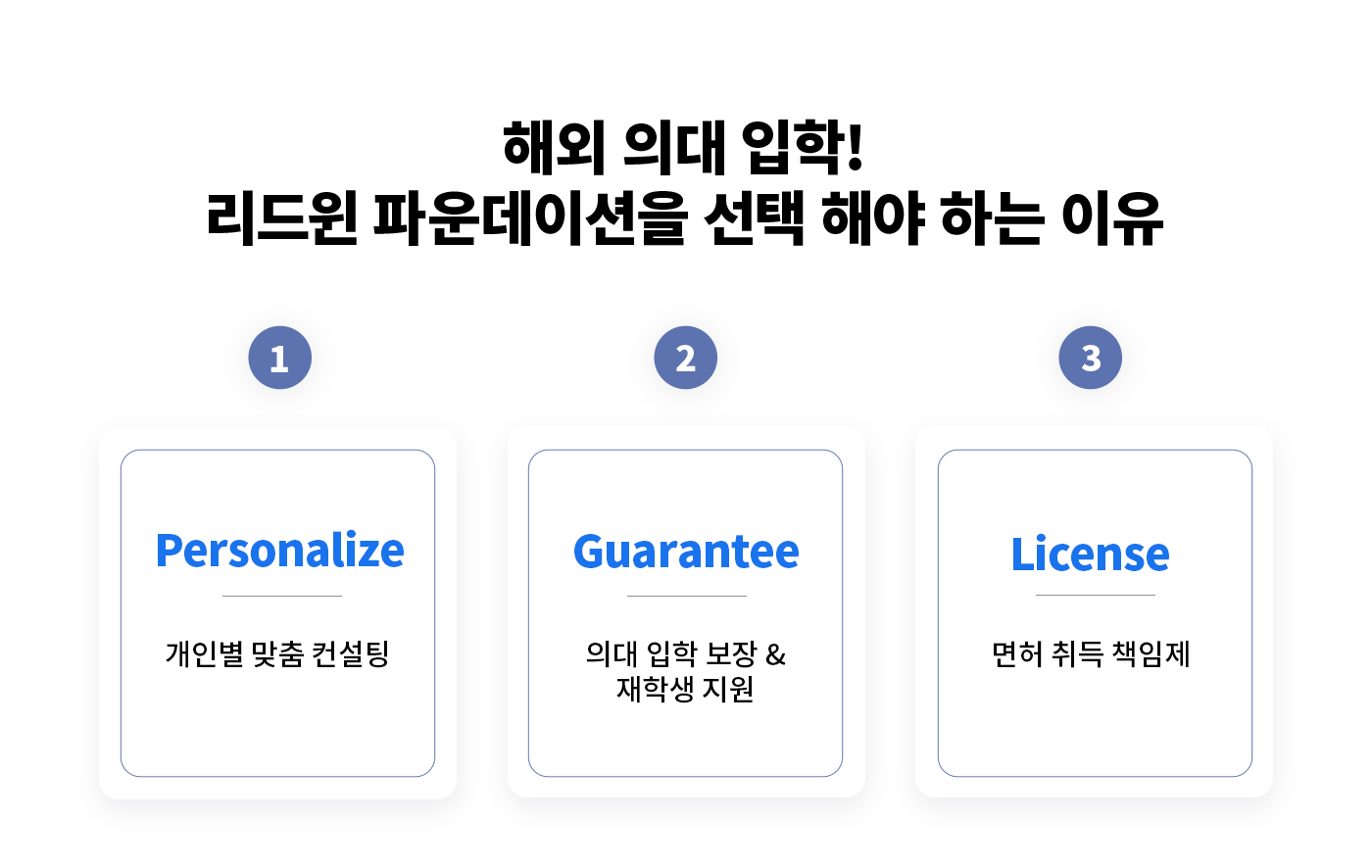 해외 의대 입학!
리드윈 파운데이션을 선택 해야 하는 이유

1

Personalize

개인별 맞춤 컨설팅

2

Guarantee

의대 입학 보장 &
재학생 지원

3

License

면허 취득 책임제